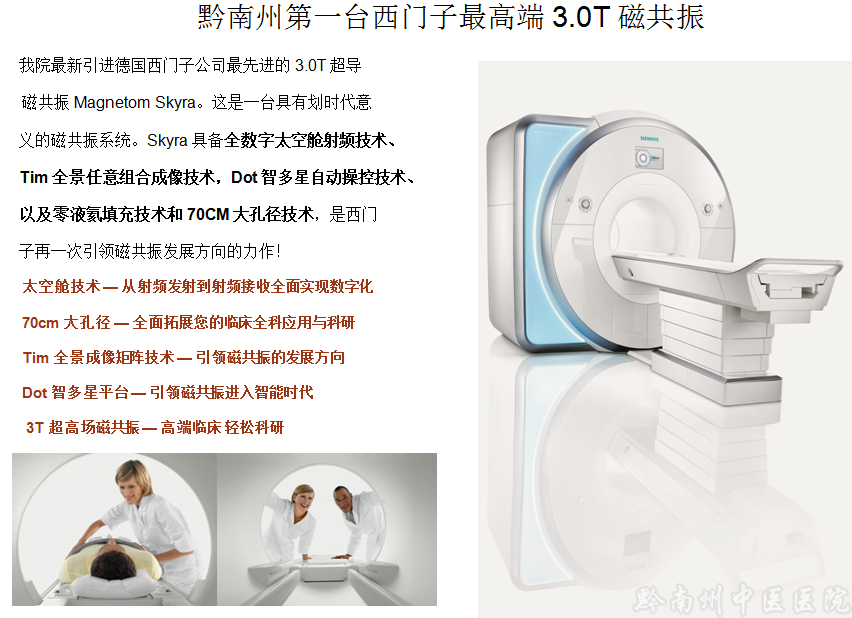 黔南州第一台西门子最高端 3.0T 磁共振

我院最新引进德国西门子公司最先进的 3.0T 超导磁共振 Magnetom Skyra。这是一台具有划时代意义的磁共振系统。Skyra 具备全数字太空舱射频技术、Tim 全景任意组合成像技术，Dot 智多星自动操控技术、以及零液氦填充技术和 70CM 大孔径技术，是西门子再一次引领磁共振发展方向的力作！

太空舱技术 — 从射频发射到射频接收全面实现数字化

70cm 大孔径 — 全面拓展您的临床全科应用与科研

Tim 全景成像矩阵技术 — 引领磁共振的发展方向

Dot 智多星平台 — 引领磁共振进入智能时代

3T 超高场磁共振 — 高端临床 轻松科研

SIEMENS

黔南州中医医院